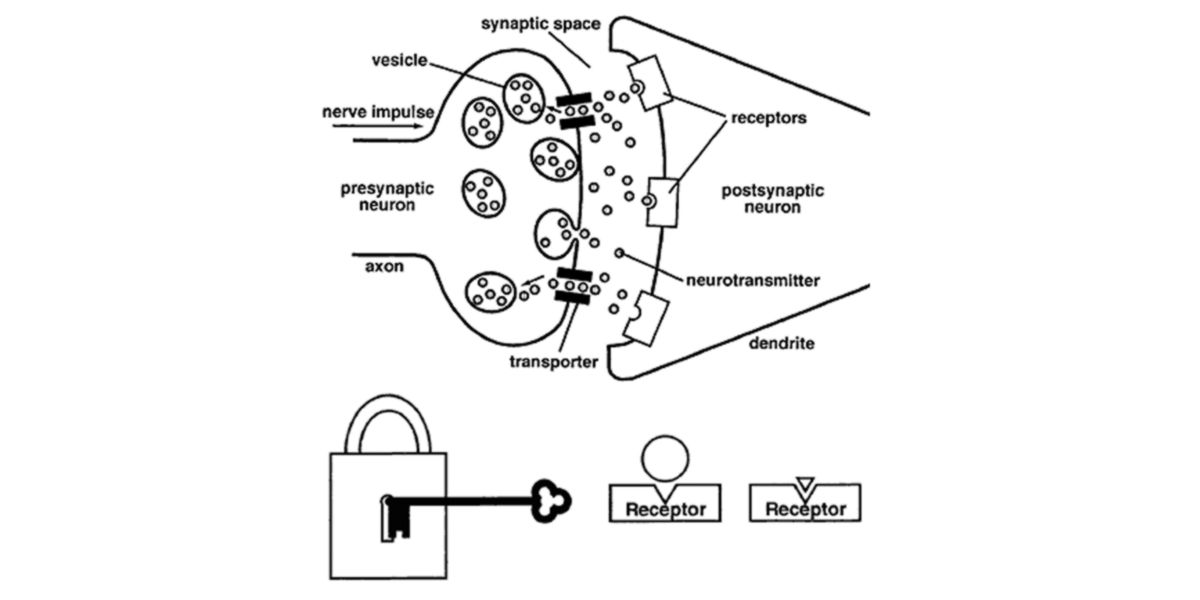 synaptic space

vesicle

nerve impulse

receptors

presynaptic neuron

postsynaptic neuron

axon

neurotransmitter

transporter

dendrite

Receptor

Receptor